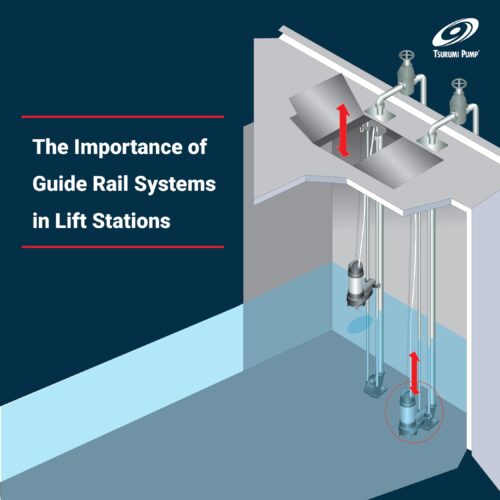 TSURUMI PUMP

The Importance of Guide Rail Systems in Lift Stations